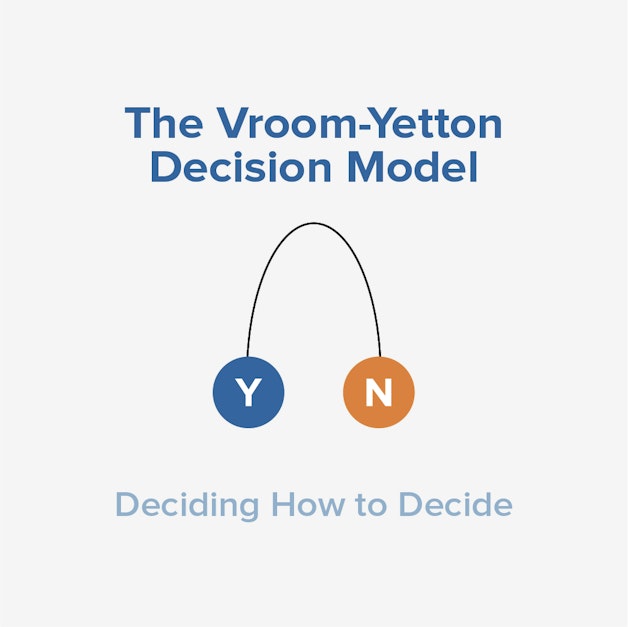 The Vroom-Yetton Decision Model

Y

N

Deciding How to Decide