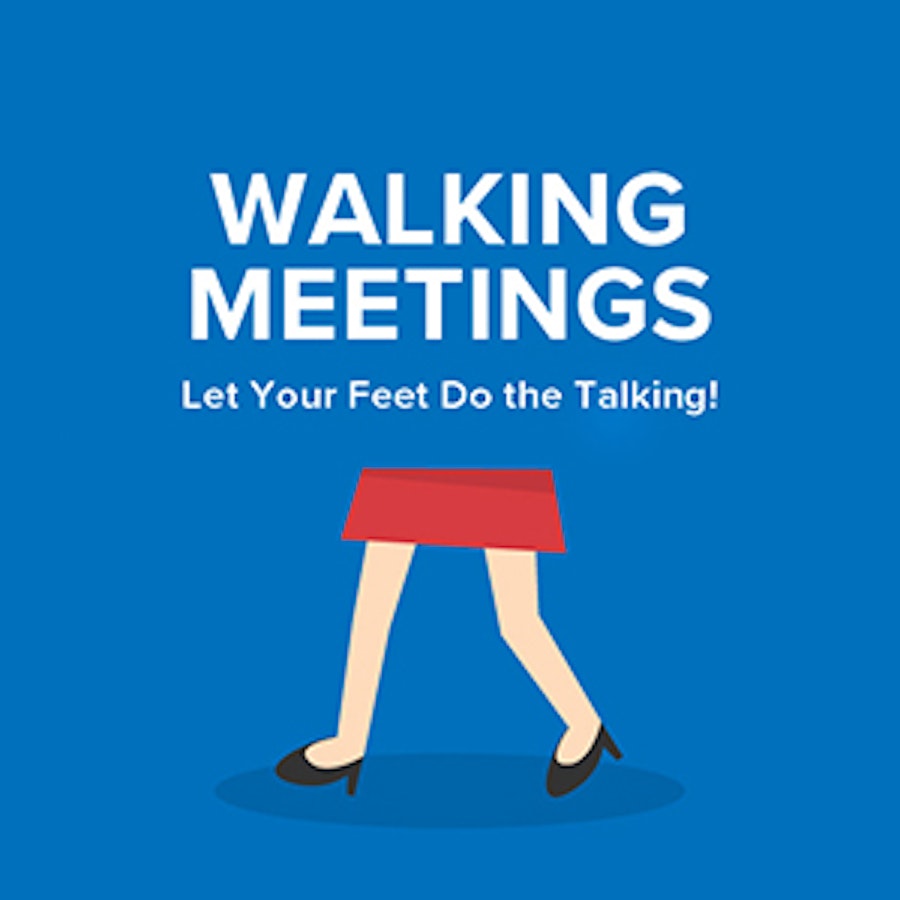 WALKING MEETINGS

Let Your Feet Do the Talking!