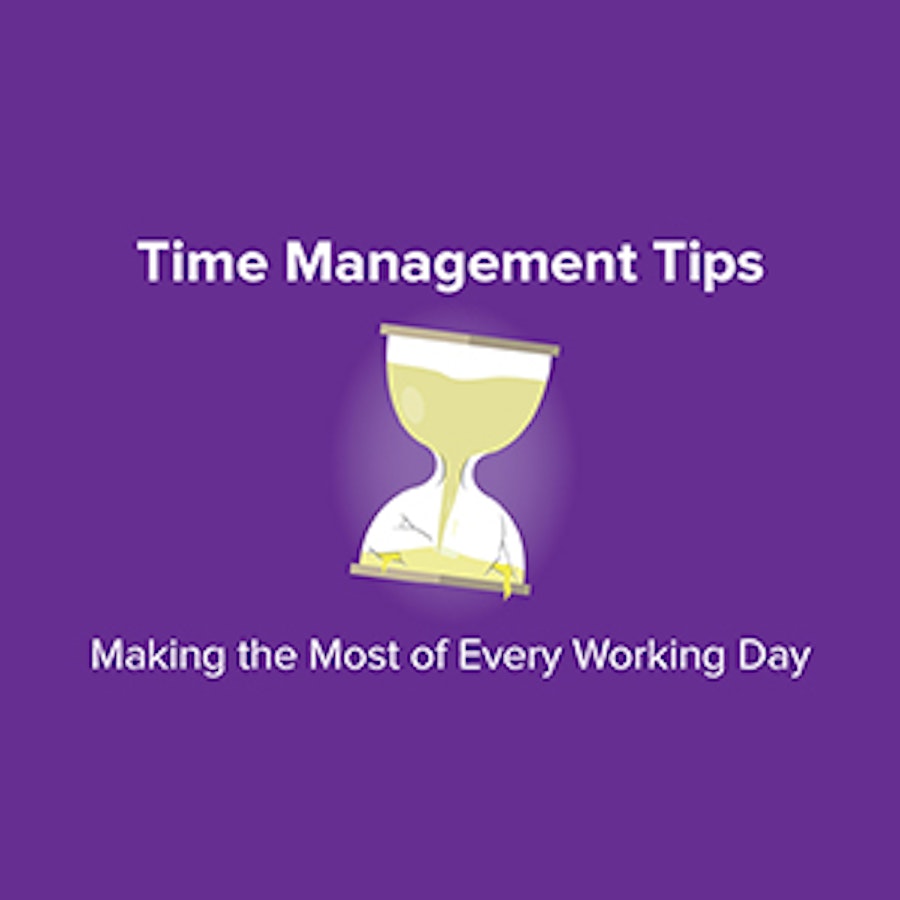 Time Management Tips

Making the Most of Every Working Day