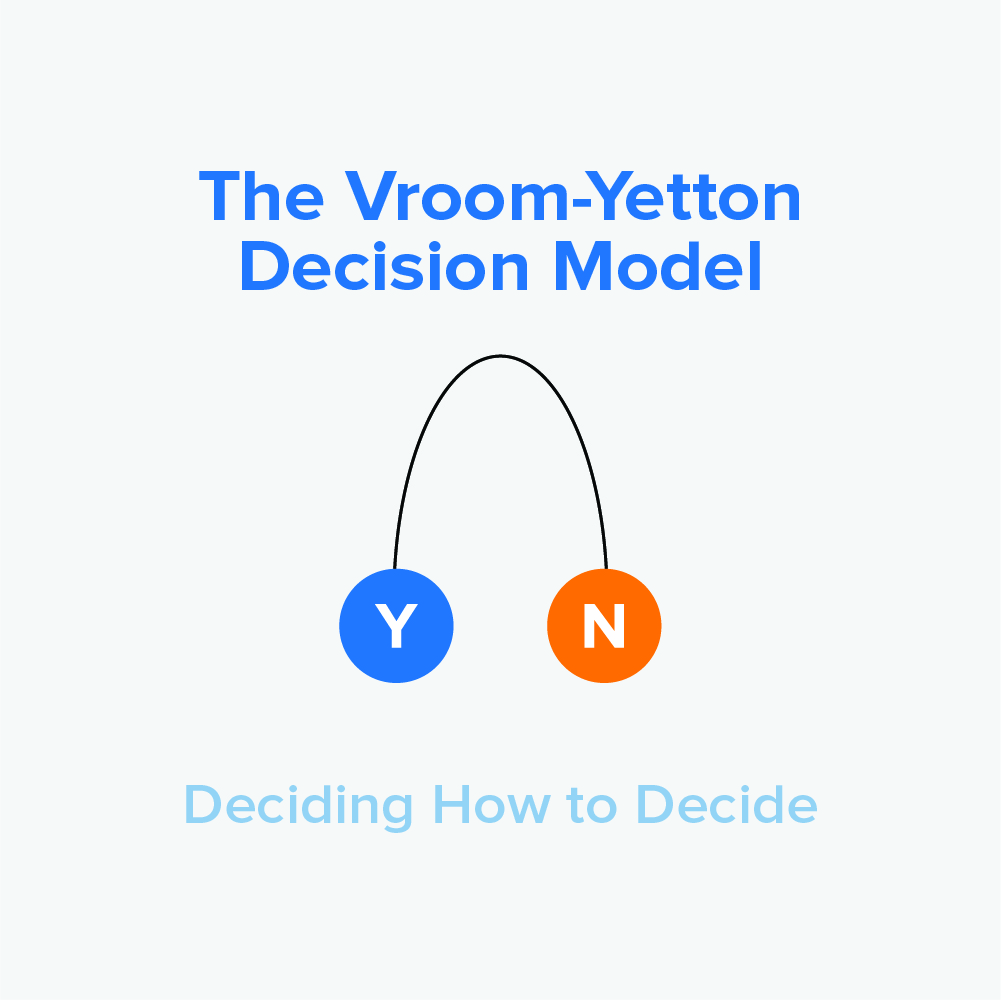 The Vroom-Yetton Decision Model

Y

N

Deciding How to Decide