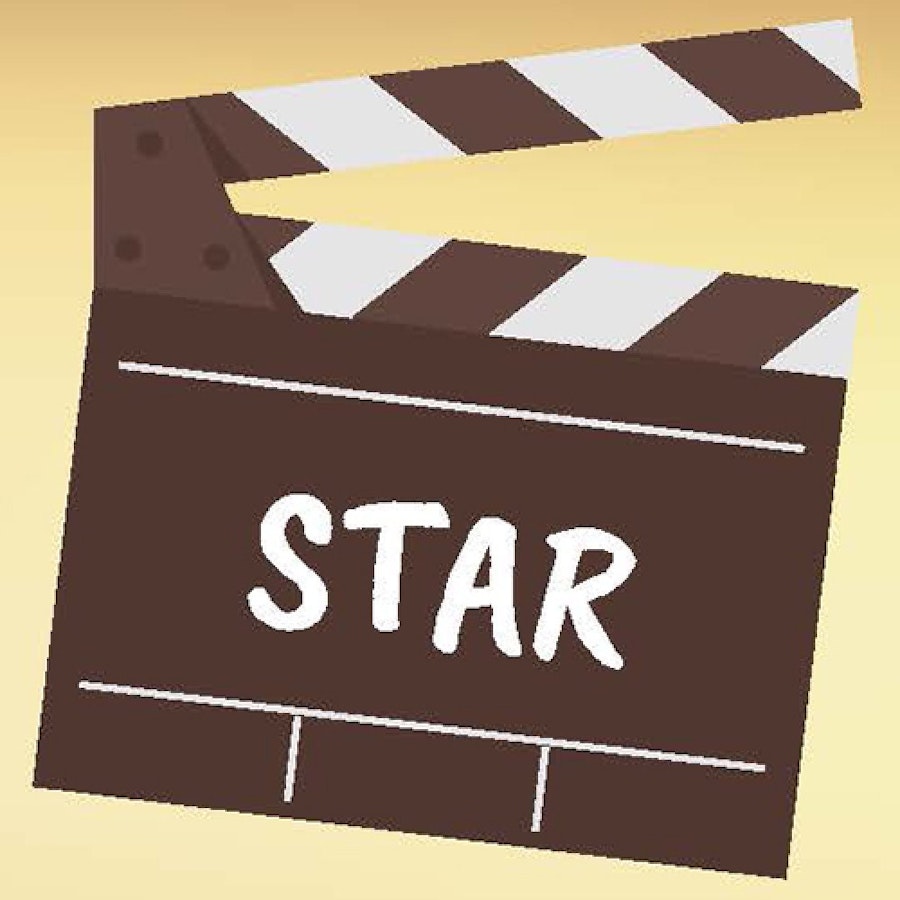 STAR