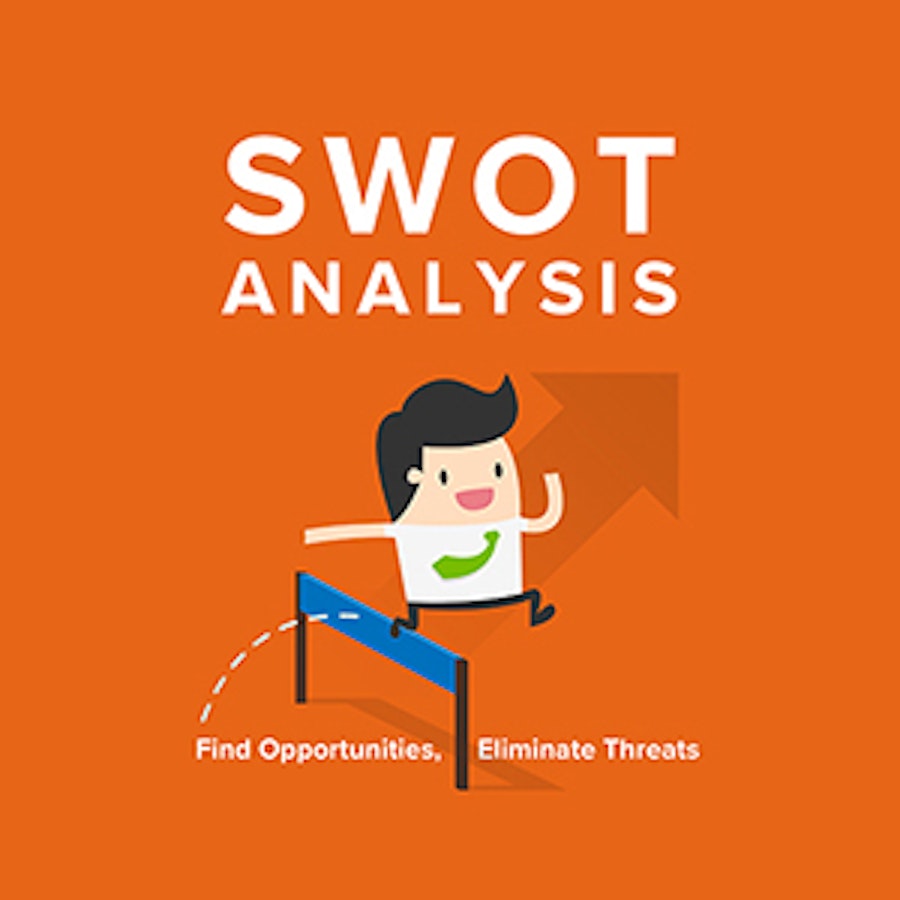 SWOT
ANALYSIS

Find Opportunities, Eliminate Threats