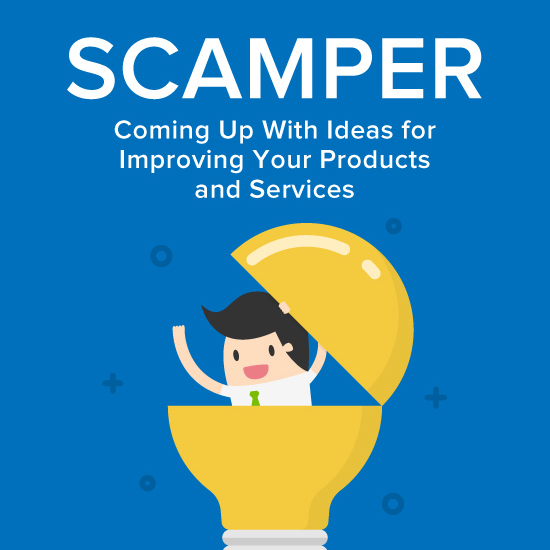 SCAMPER

Coming Up With Ideas for Improving Your Products and Services