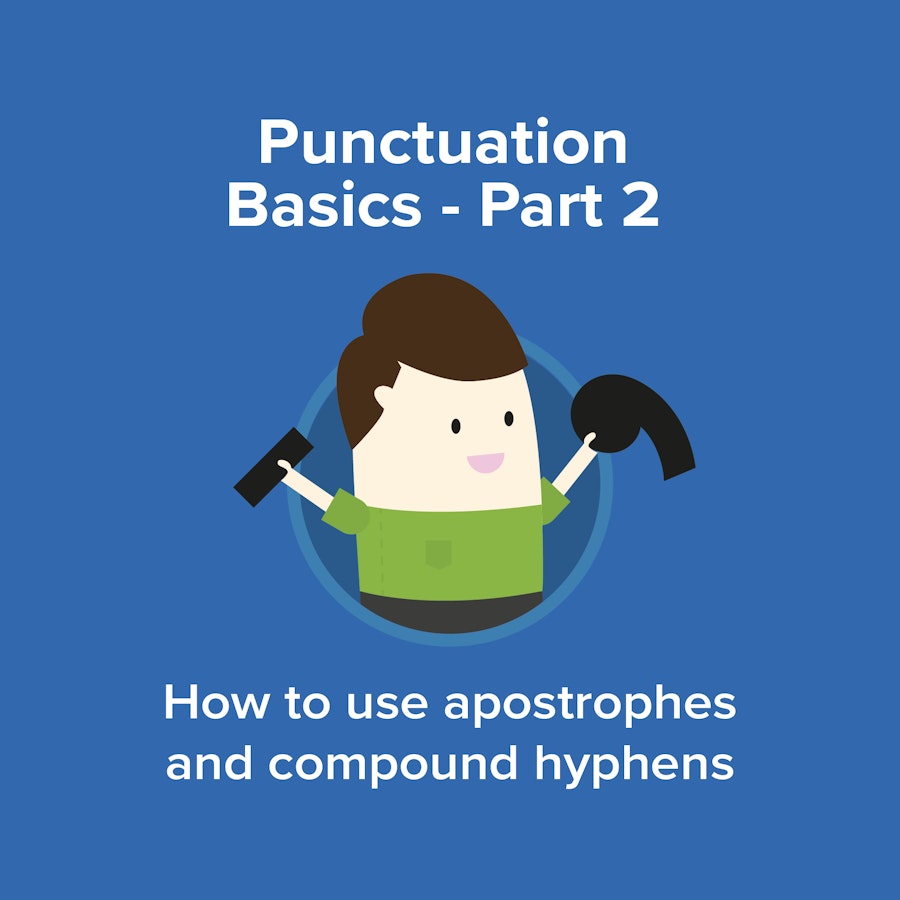 Punctuation Basics - Part 2

How to use apostrophes and compound hyphens