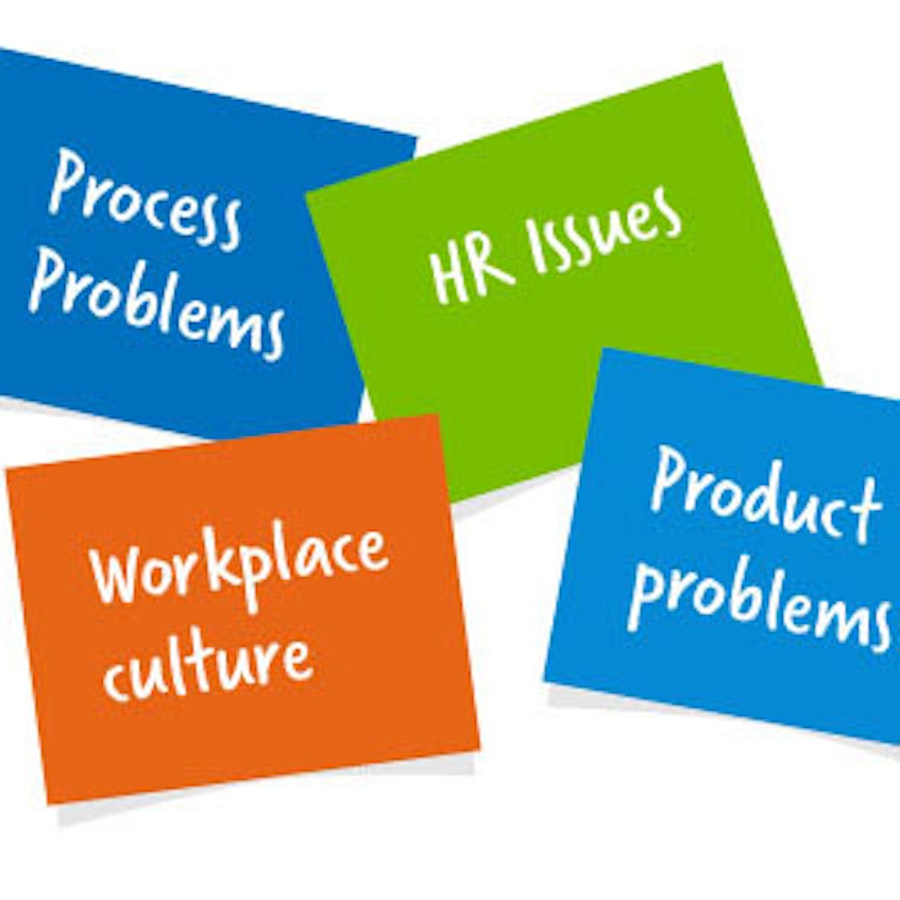 Process Problems

HR Issues

Workplace culture

Product problems