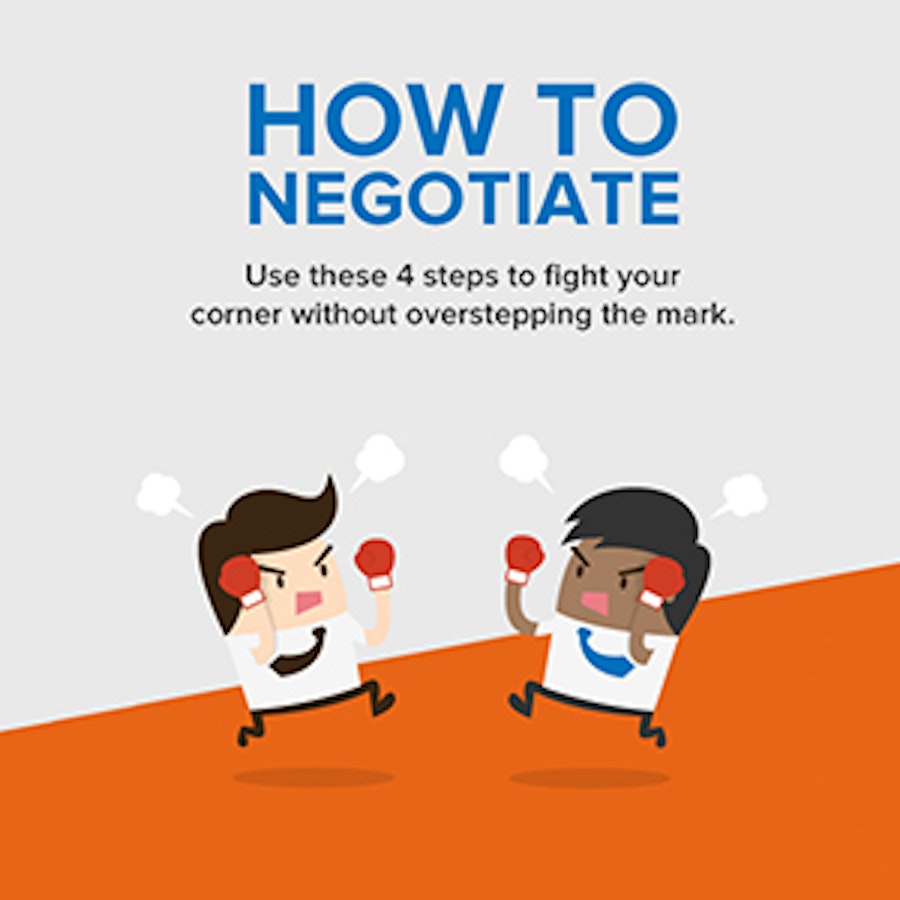 HOW TO NEGOTIATE

Use these 4 steps to fight your corner without overstepping the mark.