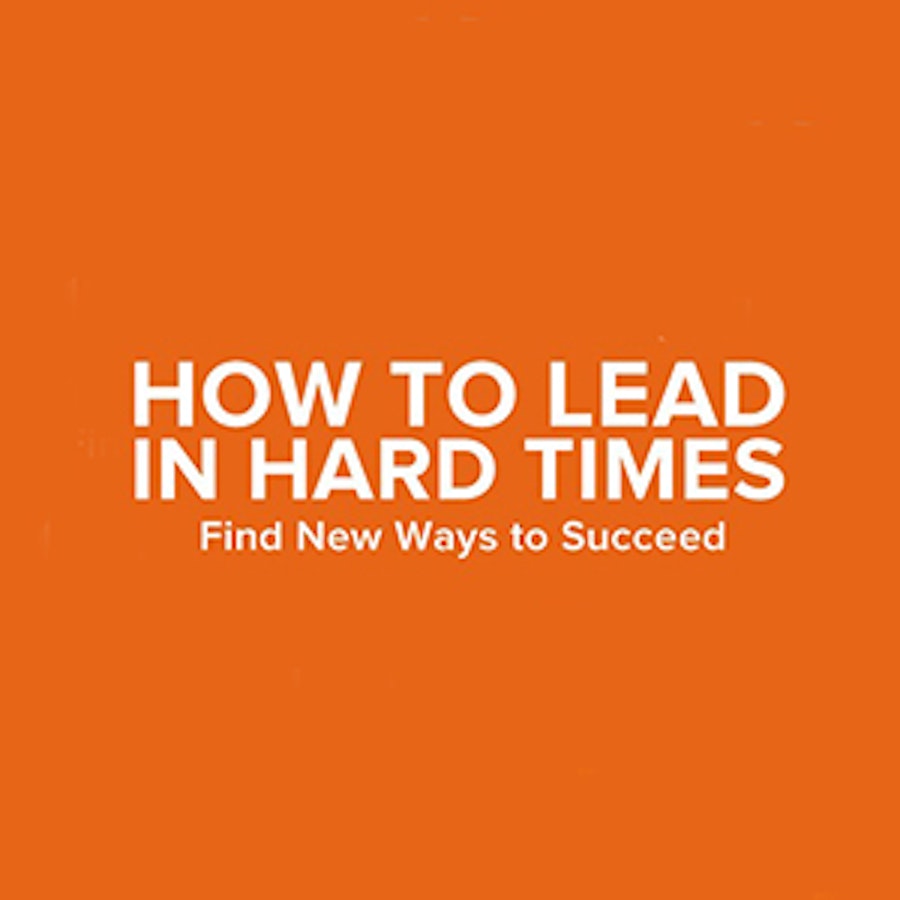 HOW TO LEAD
IN HARD TIMES
Find New Ways to Succeed