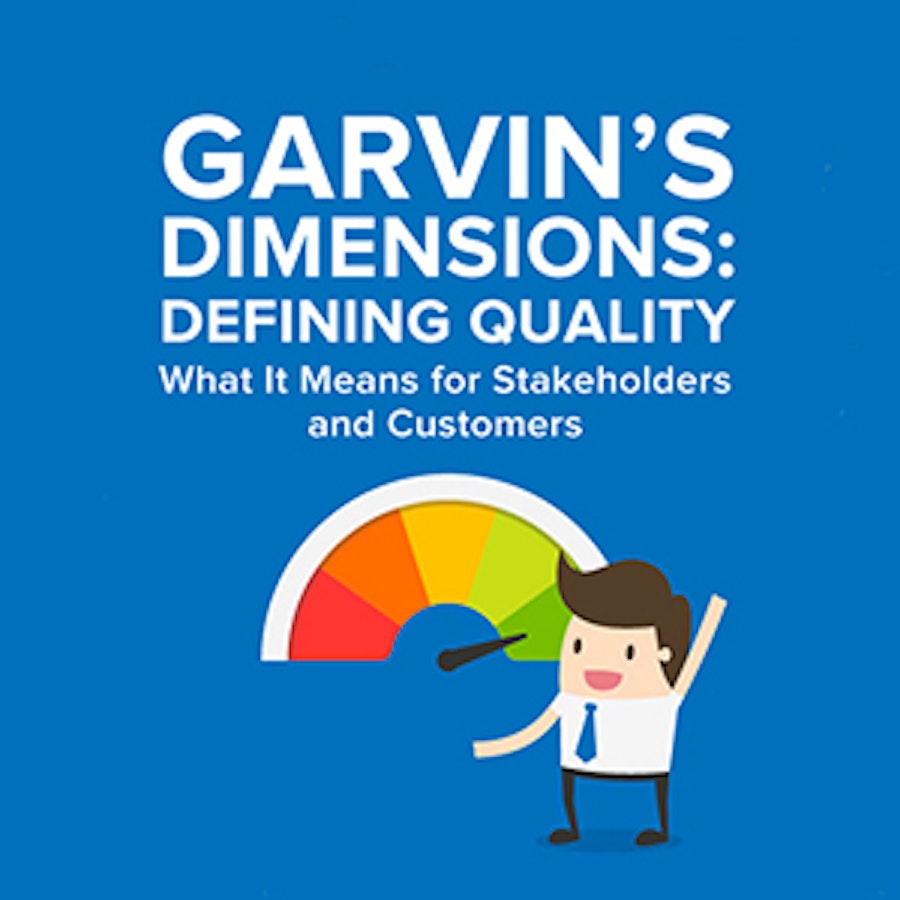 GARVIN'S DIMENSIONS: DEFINING QUALITY

What It Means for Stakeholders and Customers