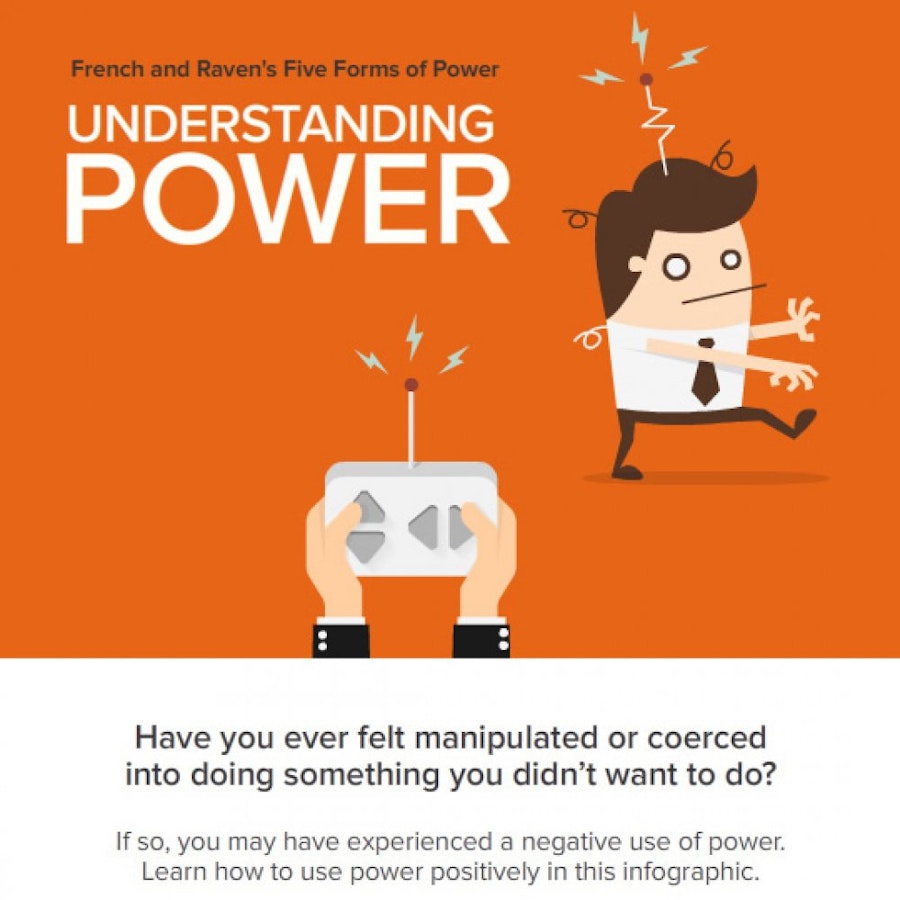 French and Raven's Five Forms of Power

UNDERSTANDING POWER

Have you ever felt manipulated or coerced into doing something you didn't want to do?

If so, you may have experienced a negative use of power. Learn how to use power positively in this infographic.