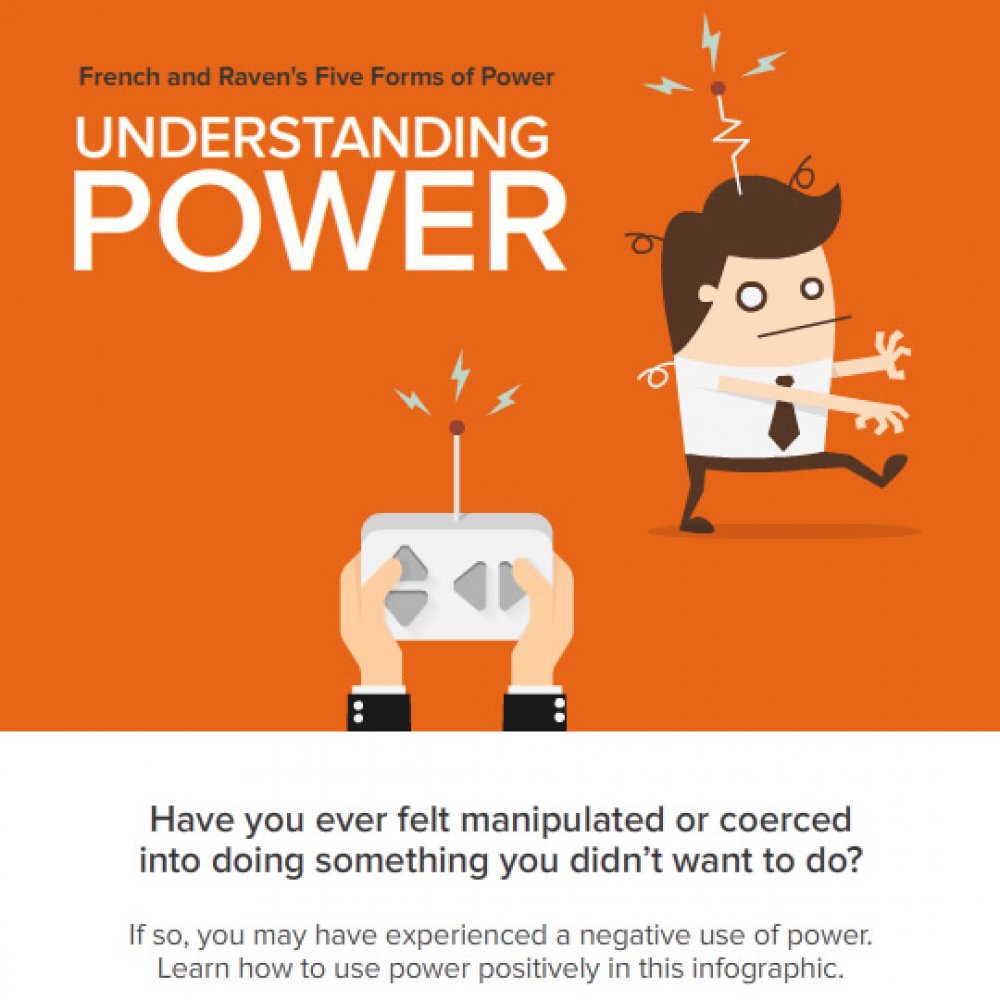 French and Raven's Five Forms of Power

UNDERSTANDING POWER

Have you ever felt manipulated or coerced into doing something you didn't want to do?

If so, you may have experienced a negative use of power. Learn how to use power positively in this infographic.