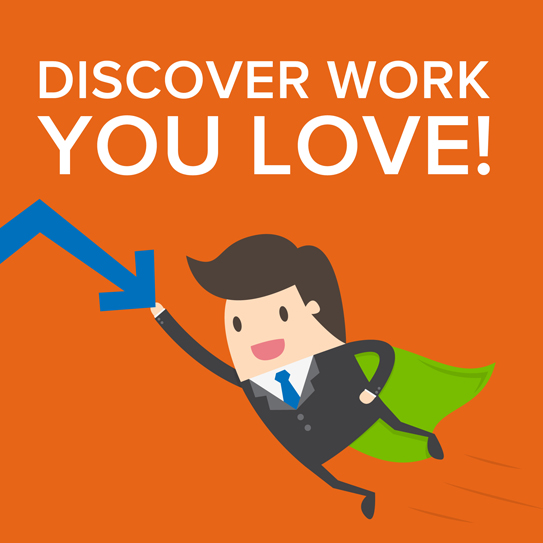 DISCOVER WORK
YOU LOVE!