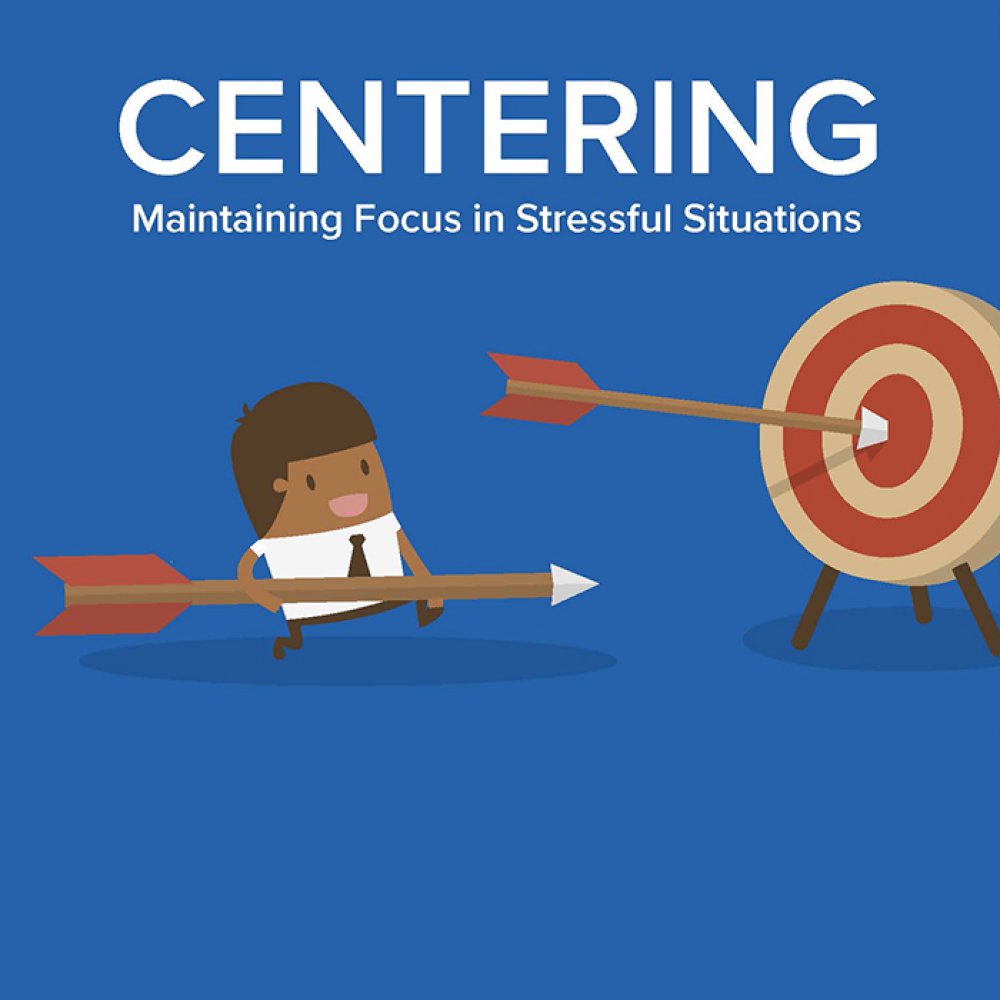 CENTERING
Maintaining Focus in Stressful Situations