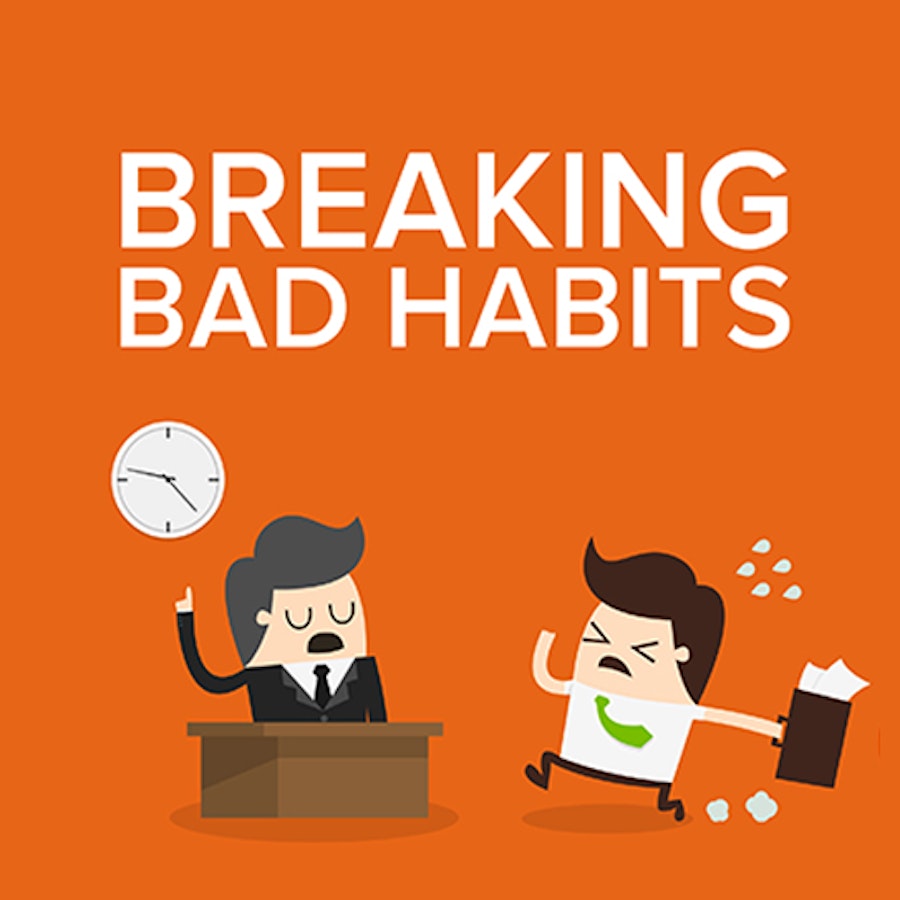 BREAKING
BAD HABITS