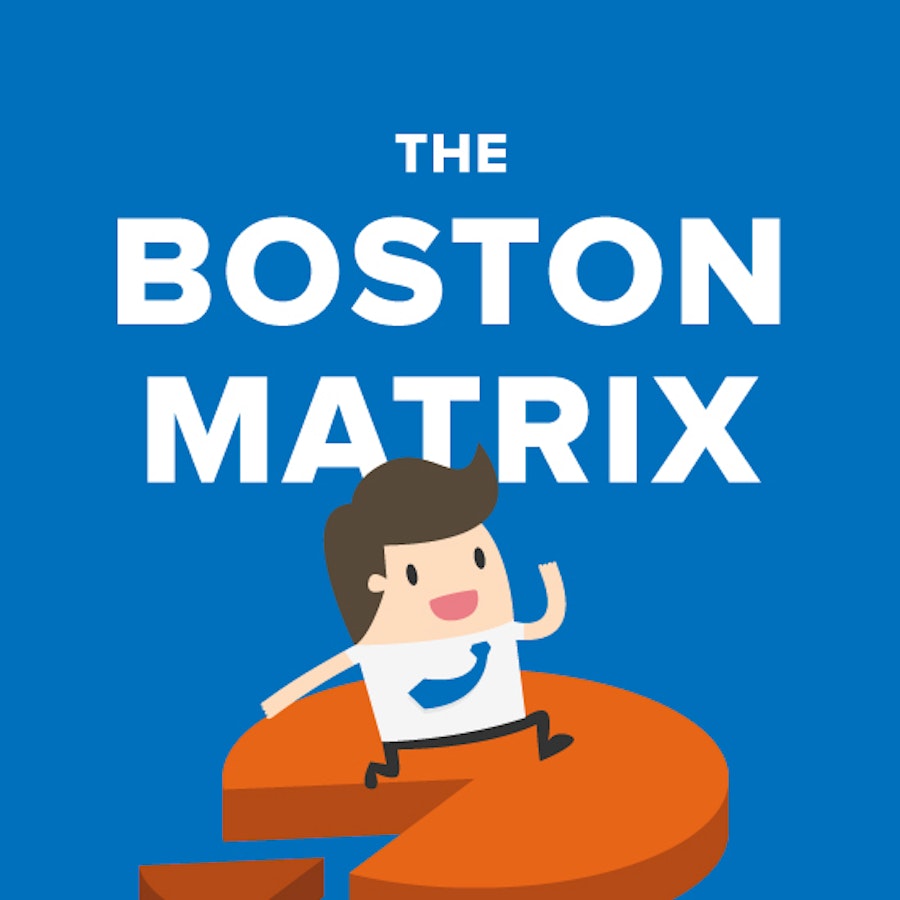 THE
BOSTON
MATRIX