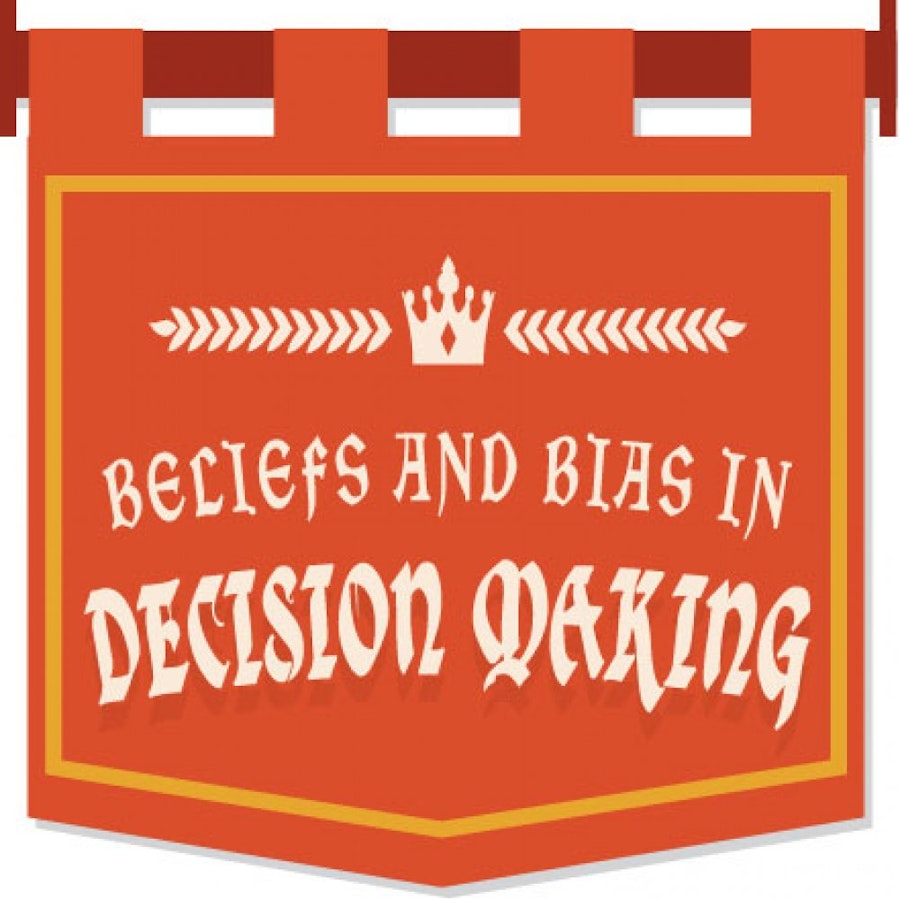 BELIEFS AND BIAS IN
DECISION MAKING