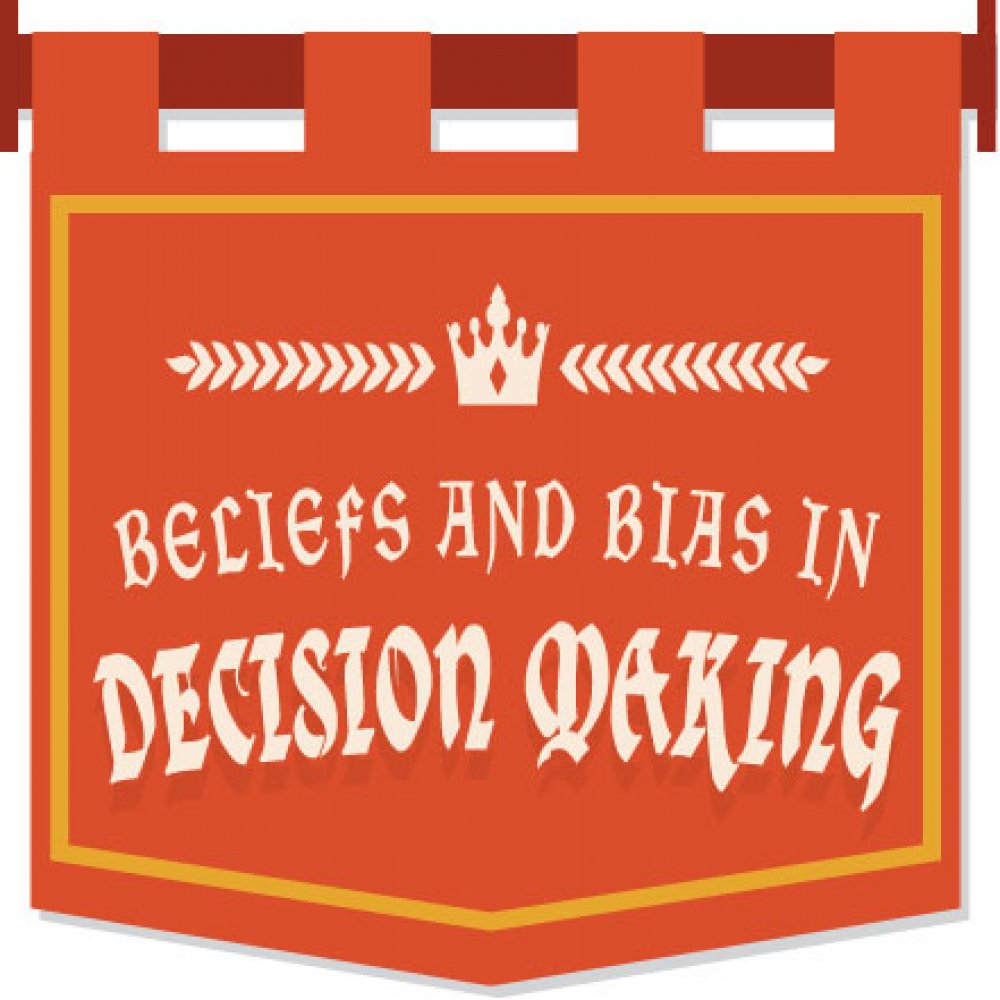 BELIEFS AND BIAS IN
DECISION MAKING