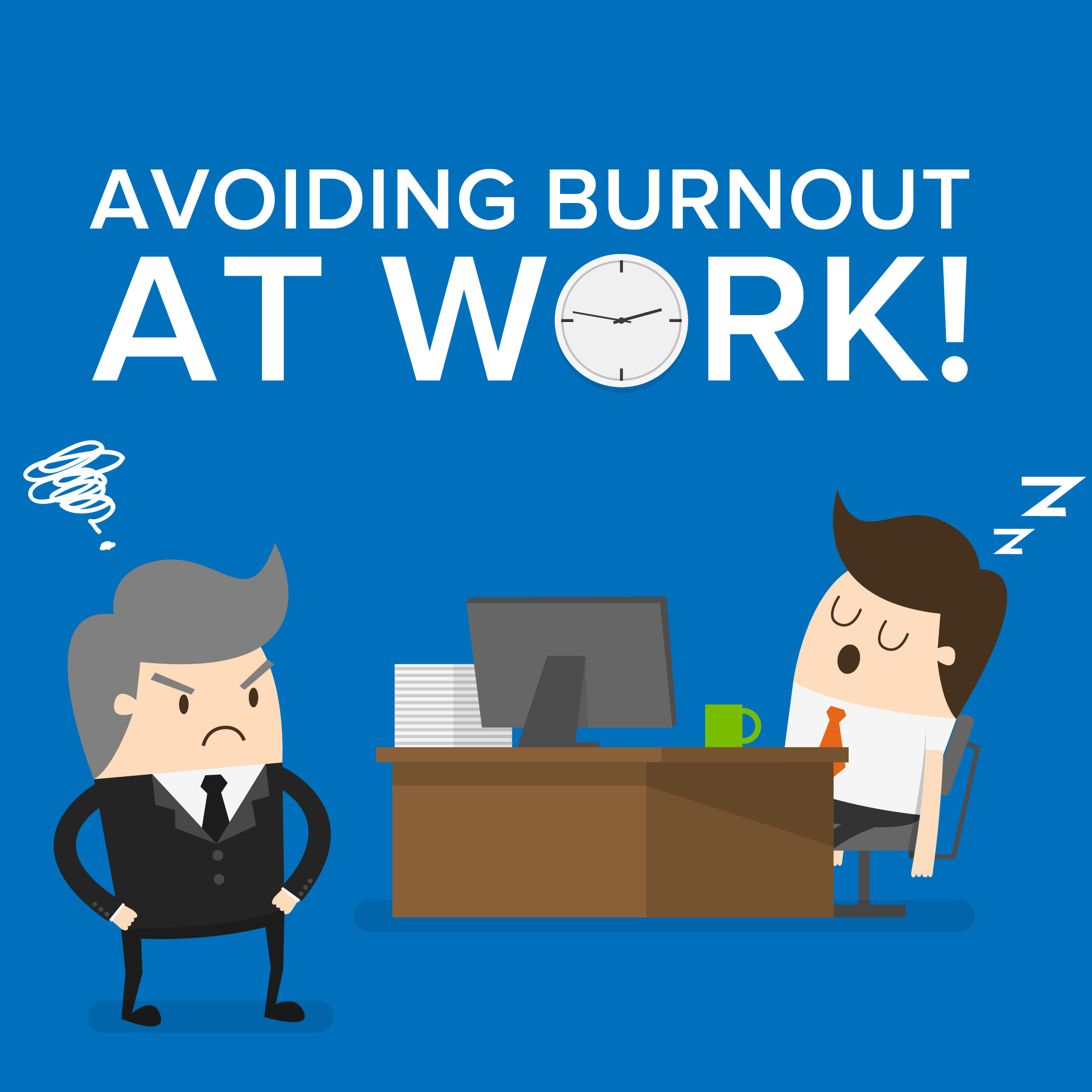 AVOIDING BURNOUT
AT WORK!

Z
Z